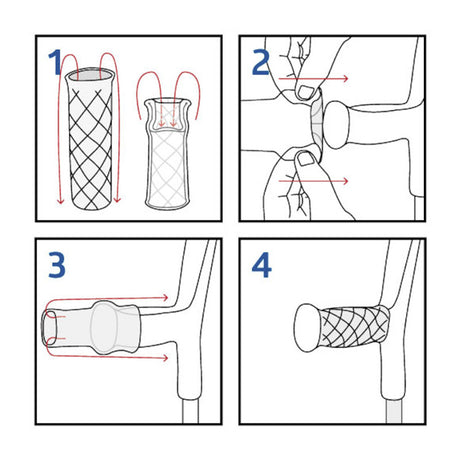 1

2

3

4