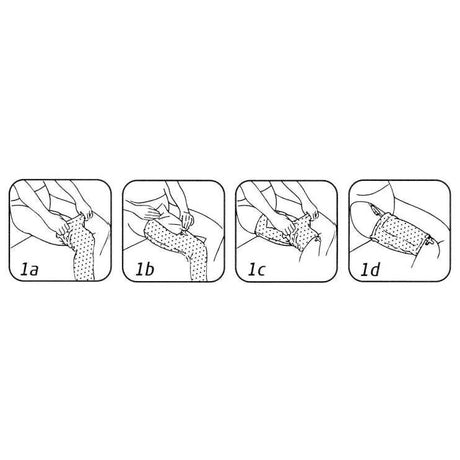 1a

1b

1c

1d